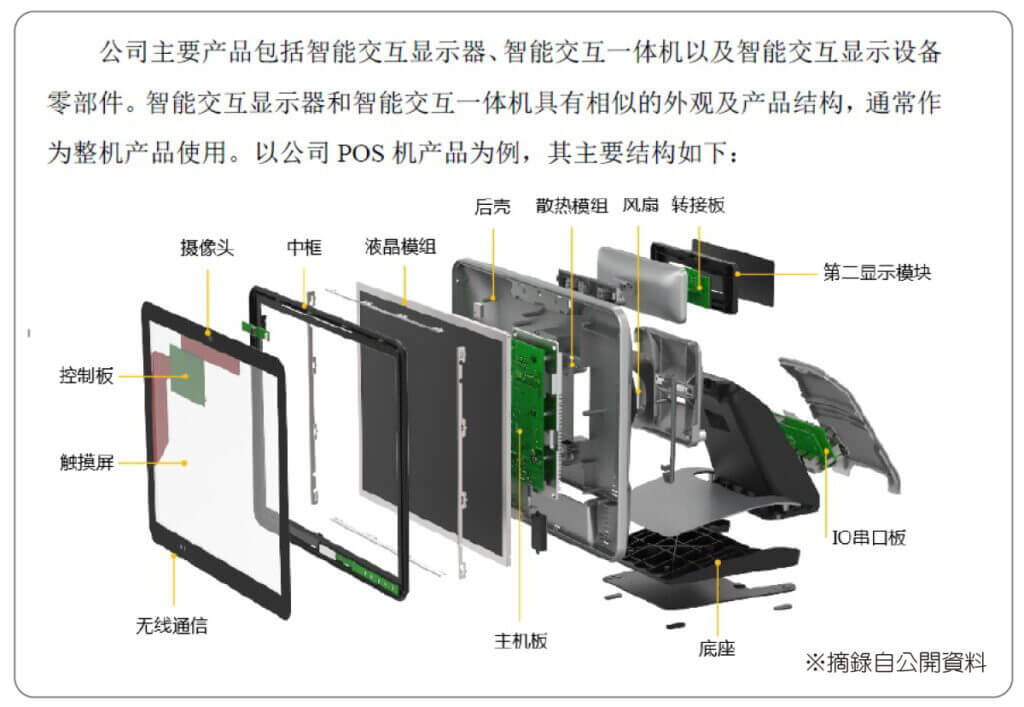 公司主要产品包括智能交互显示器、智能交互一体机以及智能交互显示设备零部件。智能交互显示器和智能交互一体机具有相似的外观及产品结构，通常作为整机产品使用。以公司 POS 机产品为例，其主要结构如下：

后壳
散热模组
风扇
转接板
摄像头
中框
液晶模组
第二显示模块
控制板
触摸屏
IO串口板
无线通信
主机板
底座

※摘錄自公開資料